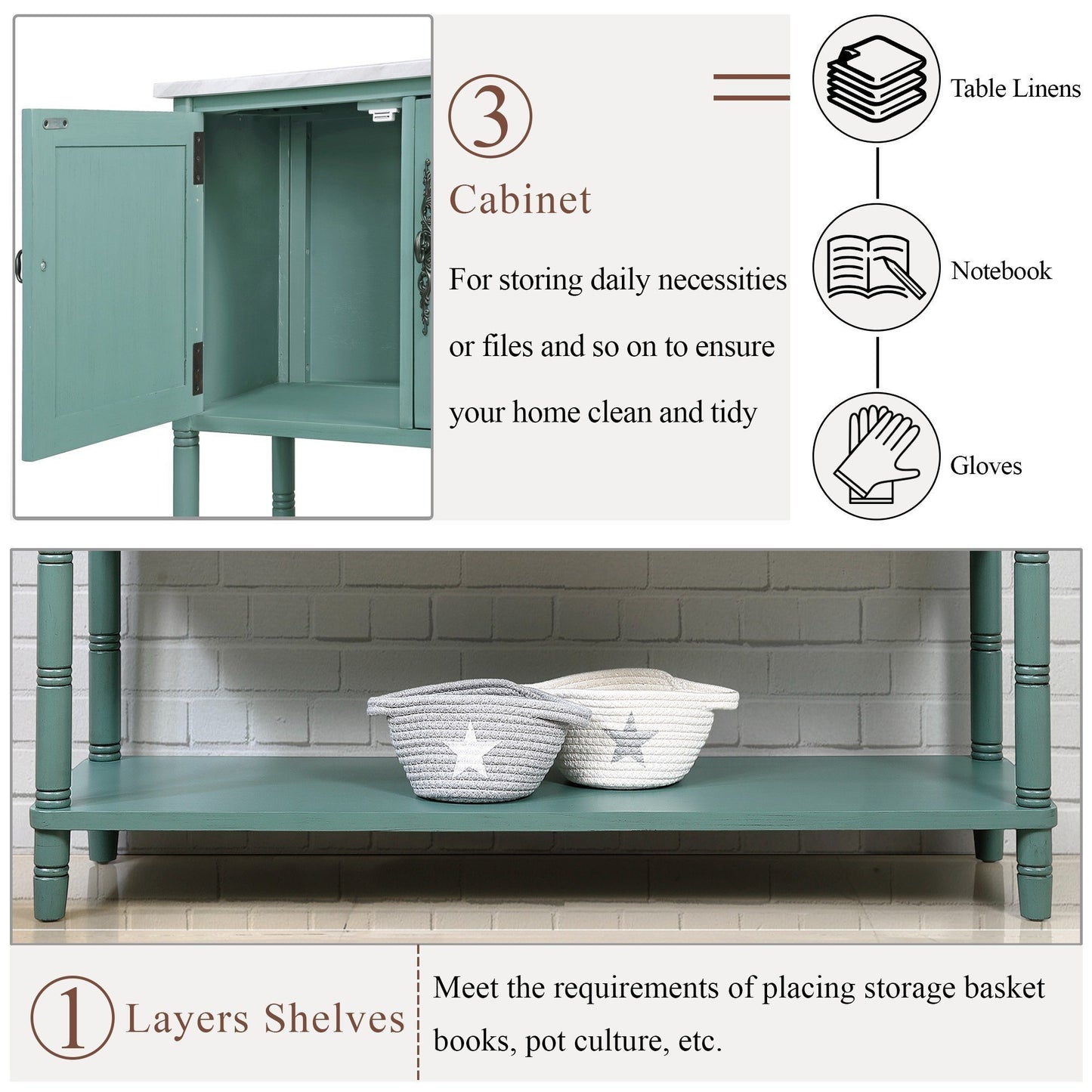 3

Cabinet

For storing daily necessities or files and so on to ensure your home clean and tidy

Table Linens

Notebook

Gloves

1 Layers Shelves

Meet the requirements of placing storage basket books, pot culture, etc.